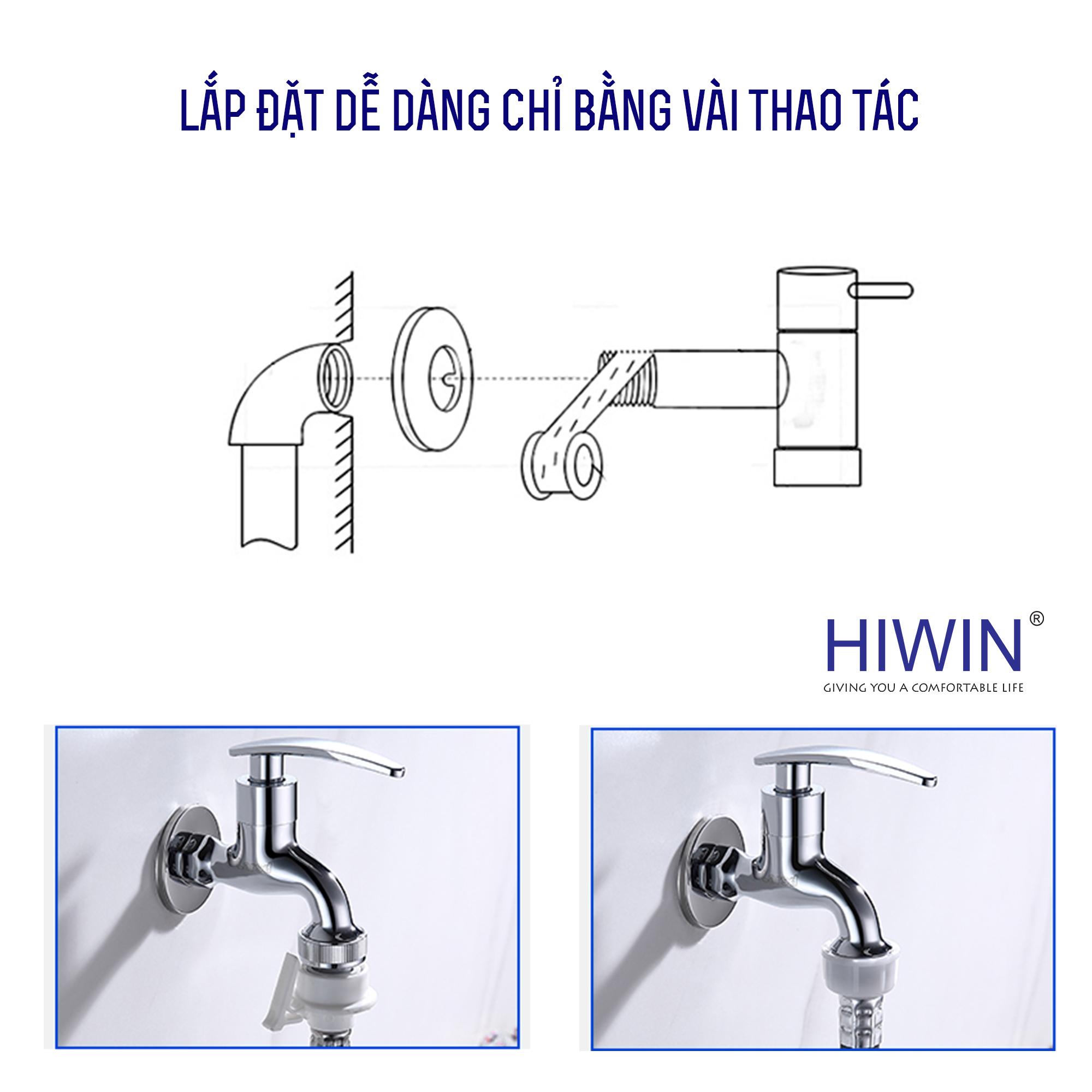 LẮP ĐẶT DỄ DÀNG CHỈ BẰNG VÀI THAO TÁC

HIWIN®
GIVING YOU A COMFORTABLE LIFE